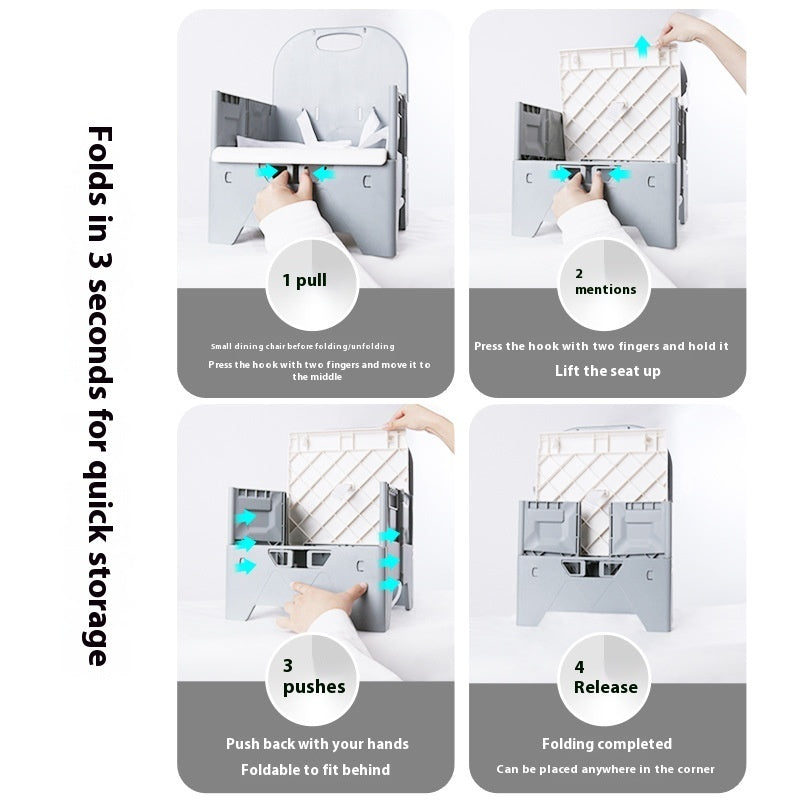 Folds in 3 seconds for quick storage

1 pull

Small dining chair before folding/unfolding

Press the hook with two fingers and move it to the middle

2 mentions

Press the hook with two fingers and hold it

Lift the seat up

3 pushes

Push back with your hands

Foldable to fit behind

4 Release

Folding completed

Can be placed anywhere in the corner