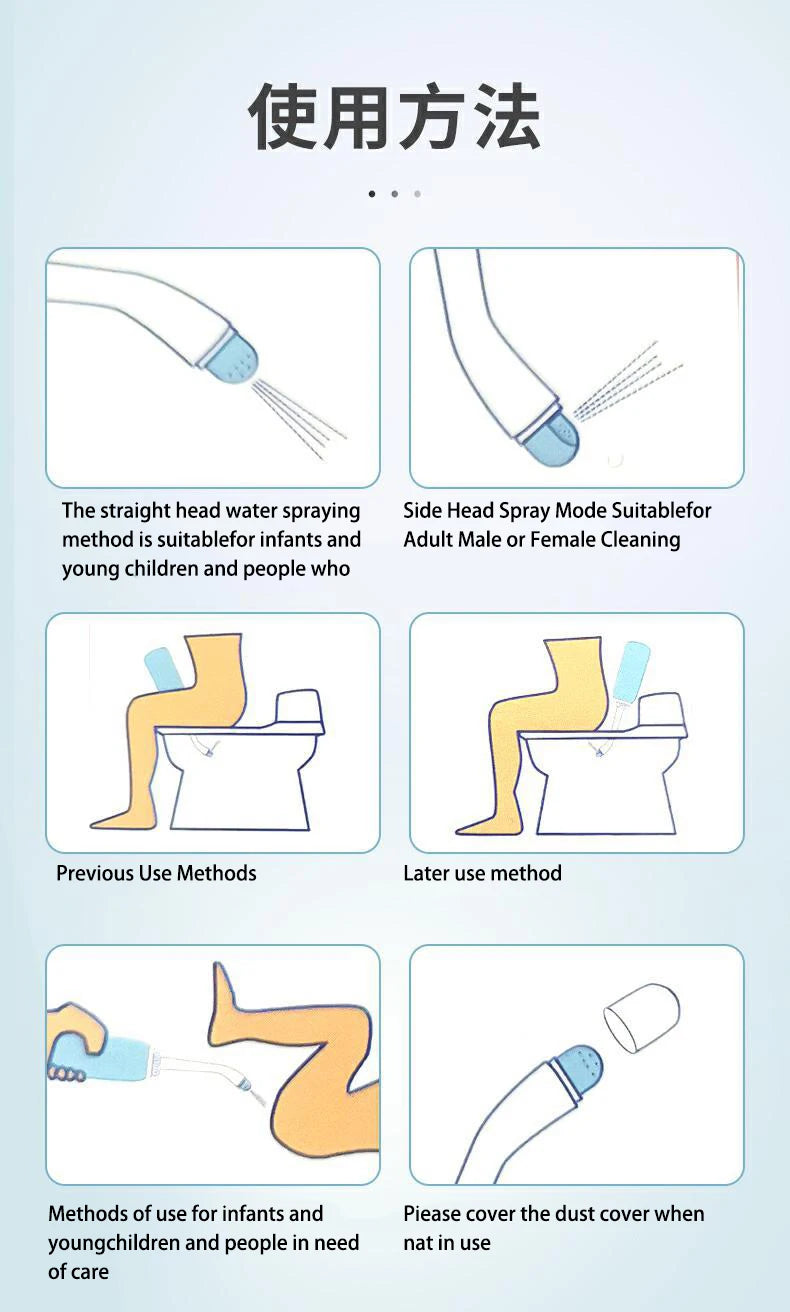 使用方法

The straight head water spraying method is suitablefor infants and young children and people who

Side Head Spray Mode Suitablefor Adult Male or Female Cleaning

Previous Use Methods

Later use method

Methods of use for infants and youngchildren and people in need of care

Piease cover the dust cover when nat in use